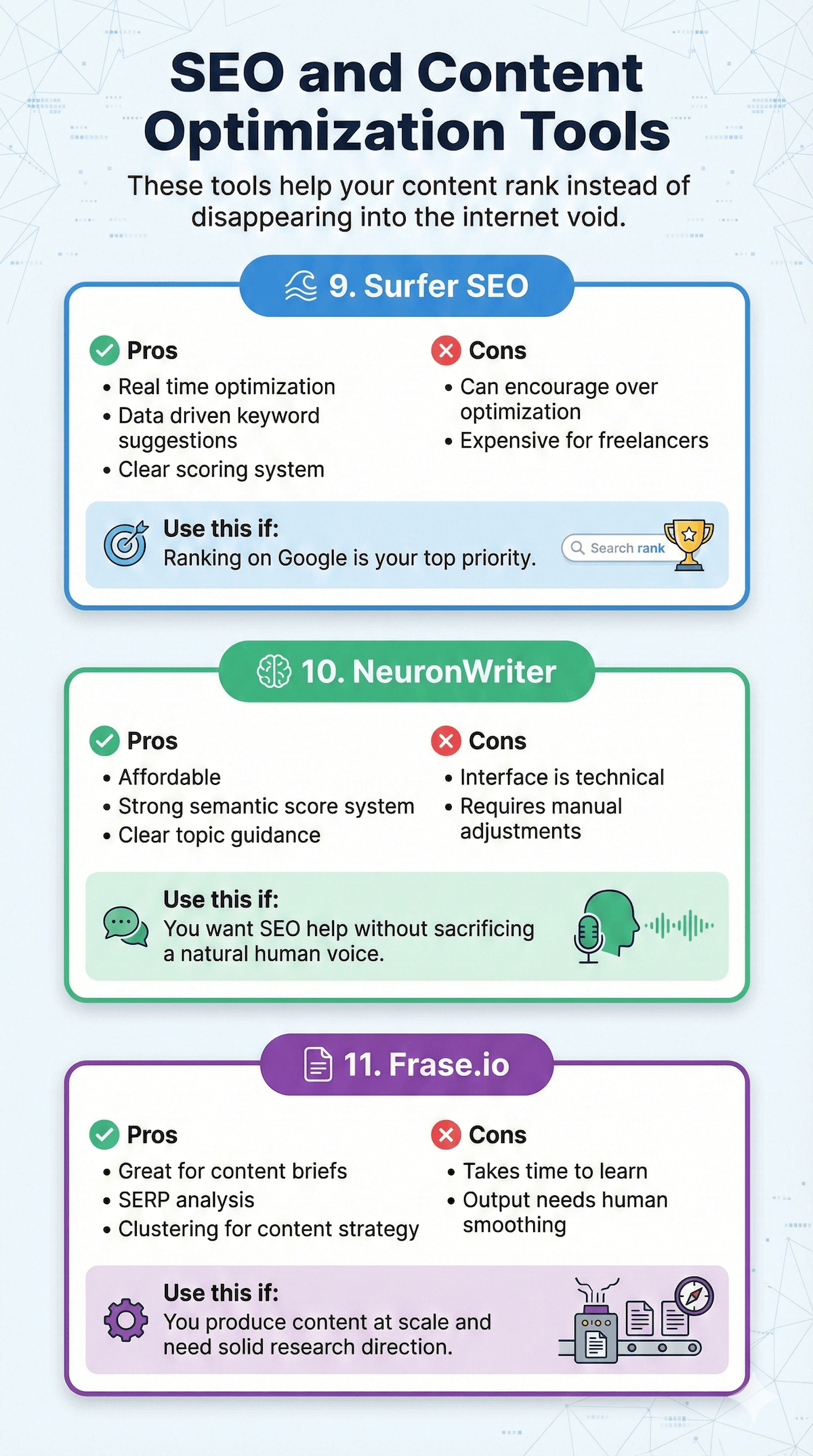 SEO and Content Optimization Tools

These tools help your content rank instead of disappearing into the internet void.

9. Surfer SEO

Pros
• Real time optimization
• Data driven keyword suggestions
• Clear scoring system

Cons
• Can encourage over optimization
• Expensive for freelancers

Use this if:
Ranking on Google is your top priority.

Search rank

10. NeuronWriter

Pros
• Affordable
• Strong semantic score system
• Clear topic guidance

Cons
• Interface is technical
• Requires manual adjustments

Use this if:
You want SEO help without sacrificing a natural human voice.

11. Frase.io

Pros
• Great for content briefs
• SERP analysis
• Clustering for content strategy

Cons
• Takes time to learn
• Output needs human smoothing

Use this if:
You produce content at scale and need solid research direction.